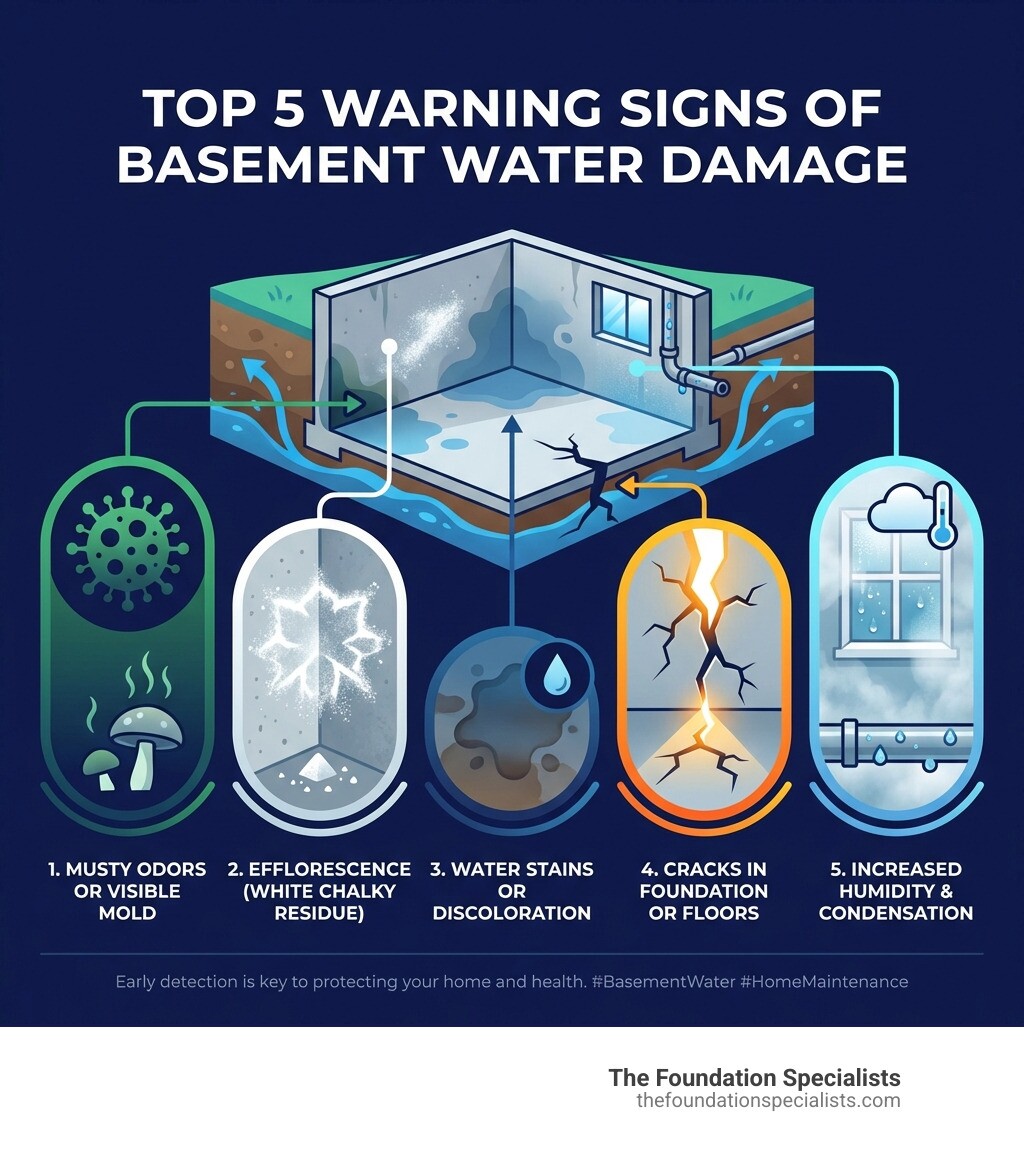 TOP 5 WARNING SIGNS OF BASEMENT WATER DAMAGE

1. MUSTY ODORS OR VISIBLE MOLD

2. EFFLORESCENCE (WHITE CHALKY RESIDUE)

3. WATER STAINS OR DISCOLORATION

4. CRACKS IN FOUNDATION OR FLOORS

5. INCREASED HUMIDITY & CONDENSATION

Early detection is key to protecting your home and health. #BasementWater #HomeMaintenance

The Foundation Specialists
thefoundationspecialists.com